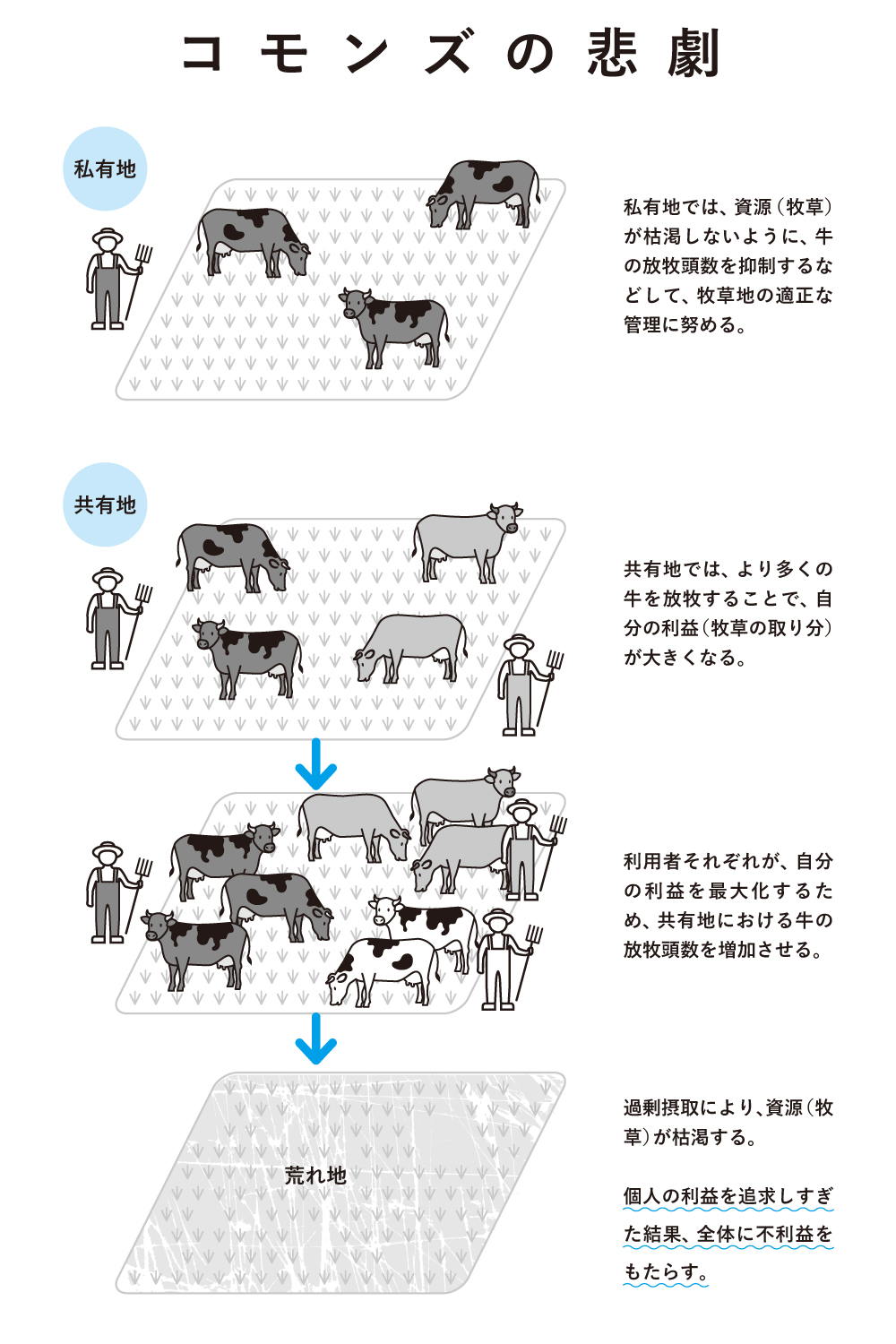 コモンズの悲劇

私有地

私有地では、資源(牧草)が枯渇しないように、牛の放牧頭数を抑制するなどして、牧草地の適正な管理に努める。

共有地

共有地では、より多くの牛を放牧することで、自分の利益(牧草の取り分)が大きくなる。

利用者それぞれが、自分の利益を最大化するため、共有地における牛の放牧頭数を増加させる。

荒れ地

過剰摂取により、資源(牧草)が枯渇する。

個人の利益を追求しすぎた結果、全体に不利益をもたらす。